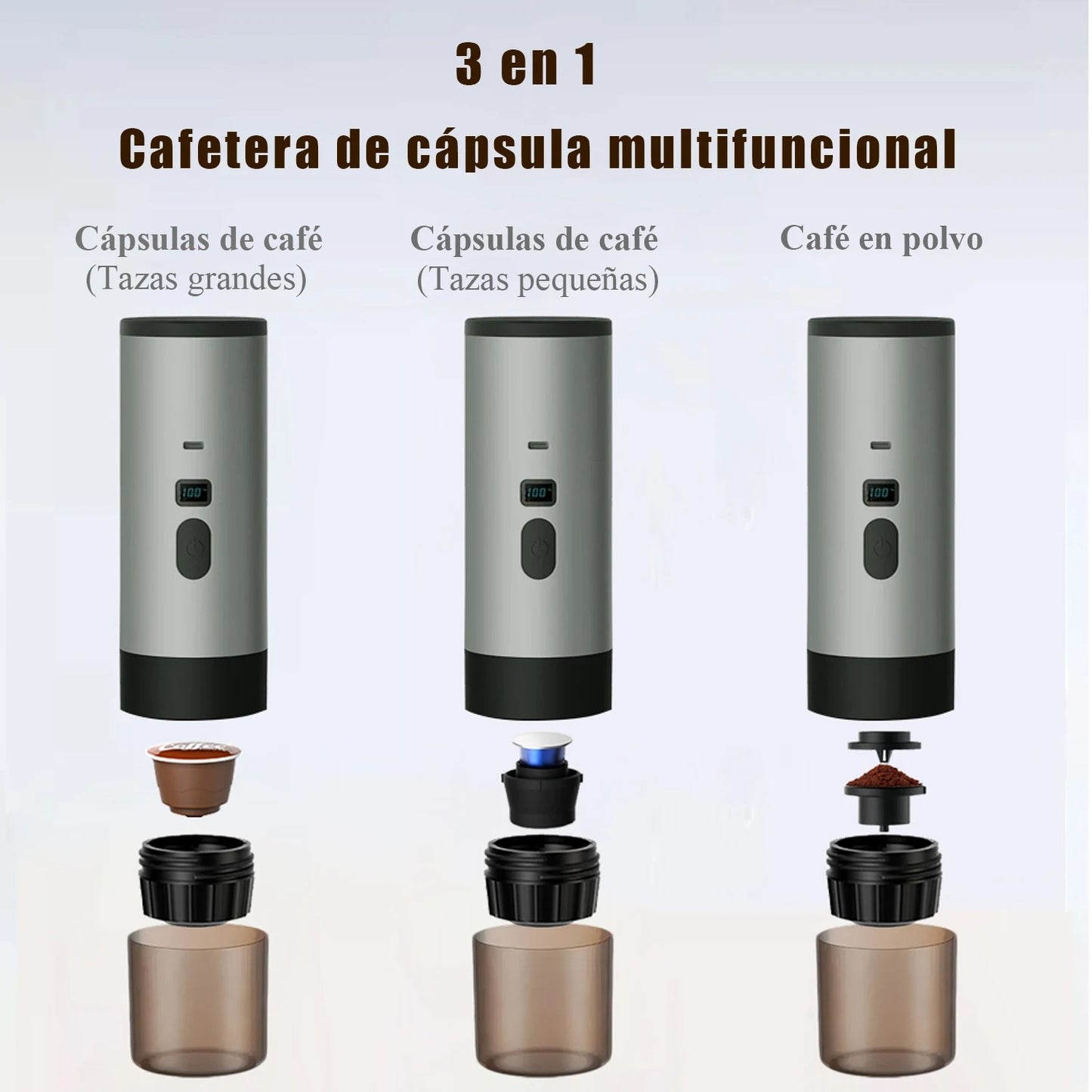 3 en 1

Cafetera de cápsula multifuncional

Cápsulas de café
(Tazas grandes)

Cápsulas de café
(Tazas pequeñas)

Café en polvo

100

100

100